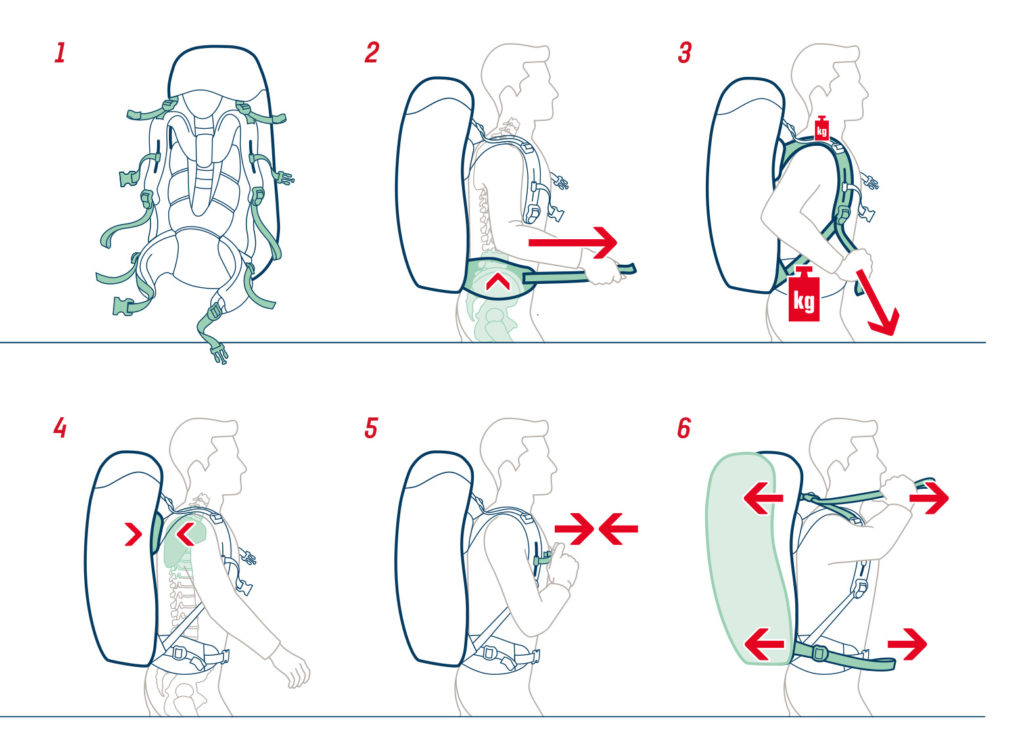 1

2

3

kg

kg

4

5

6